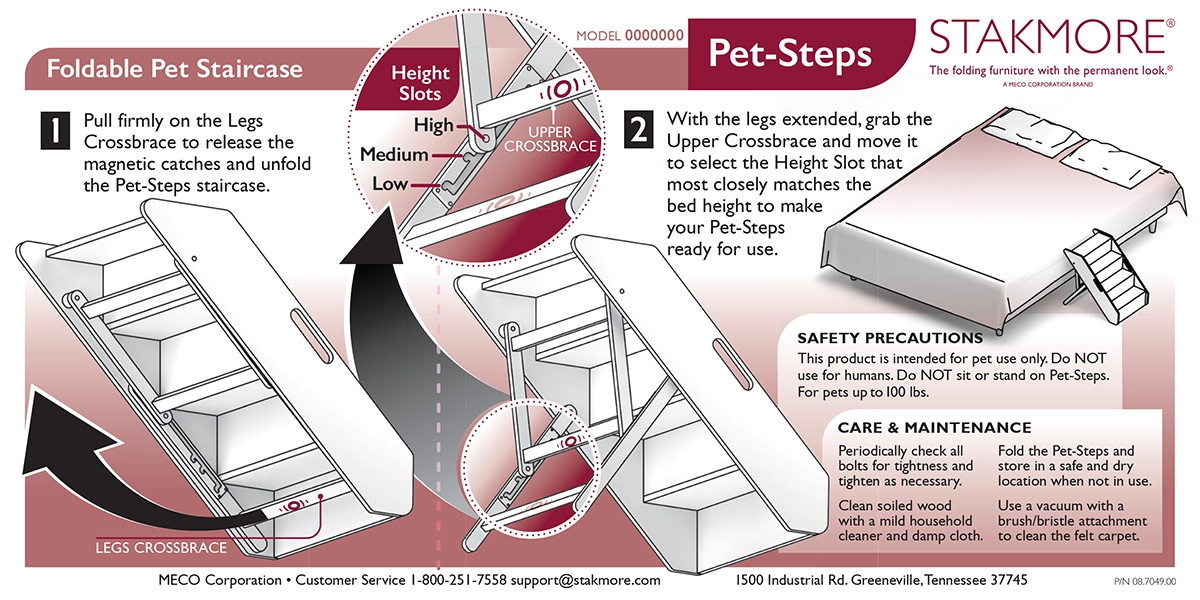 Foldable Pet Staircase

MODEL 0000000

Pet-Steps

STAKMORE®
The folding furniture with the permanent look.®
A MECO CORPORATION BRAND

1 Pull firmly on the Legs Crossbrace to release the magnetic catches and unfold the Pet-Steps staircase.

Height Slots
High
Medium
Low
UPPER CROSSBRACE

2 With the legs extended, grab the Upper Crossbrace and move it to select the Height Slot that most closely matches the bed height to make your Pet-Steps ready for use.

LEGS CROSSBRACE

SAFETY PRECAUTIONS
This product is intended for pet use only. Do NOT use for humans. Do NOT sit or stand on Pet-Steps. For pets up to 100 lbs.

CARE & MAINTENANCE
Periodically check all bolts for tightness and tighten as necessary.

Clean soiled wood with a mild household cleaner and damp cloth.

Fold the Pet-Steps and store in a safe and dry location when not in use.

Use a vacuum with a brush/bristle attachment to clean the felt carpet.

MECO Corporation • Customer Service 1-800-251-7558 support@stakmore.com 1500 Industrial Rd. Greeneville, Tennessee 37745

P/N 08.7049.00